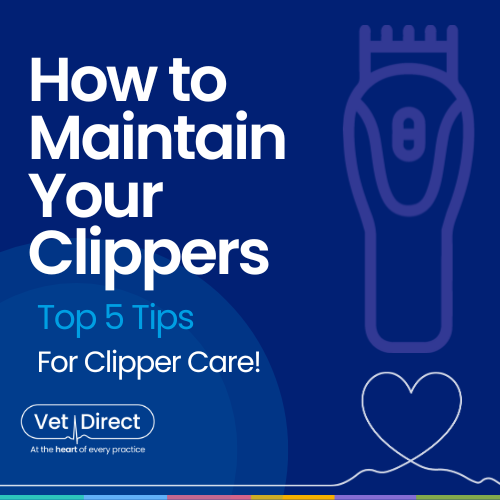 How to Maintain Your Clippers

Top 5 Tips

For Clipper Care!

Vet Direct

At the heart of every practice